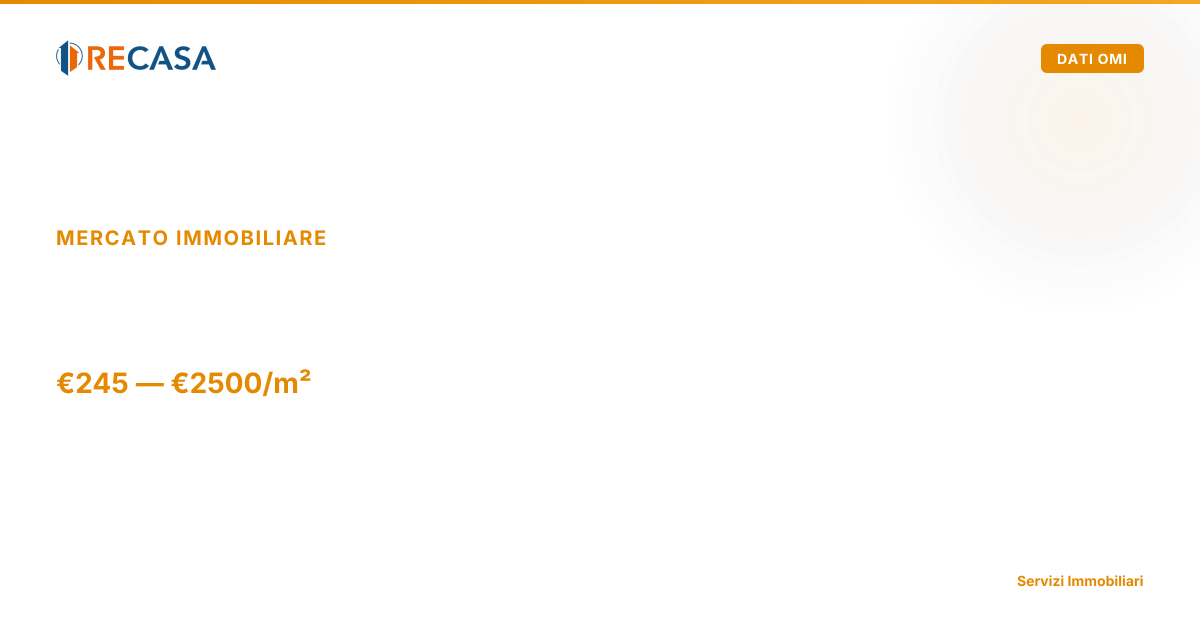 RECASA

DATI OMI

MERCATO IMMOBILIARE

€245 — €2500/m²

Servizi Immobiliari